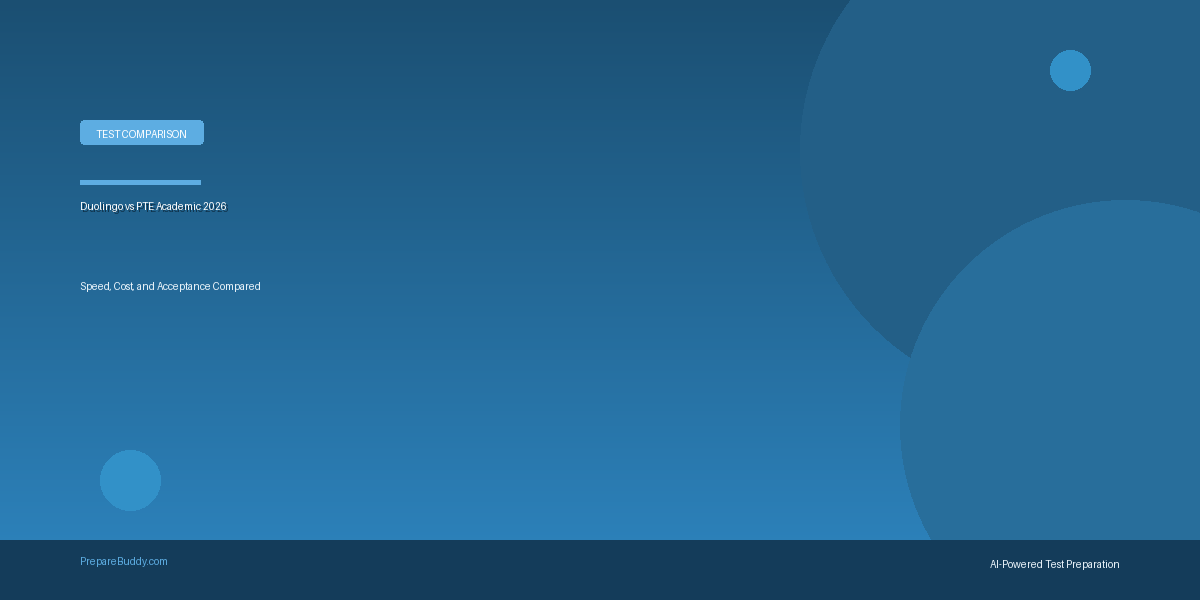 TEST COMPARISON

Duolingo vs PTE Academic 2026

Speed, Cost, and Acceptance Compared

PrepareBuddy.com

AI-Powered Test Preparation