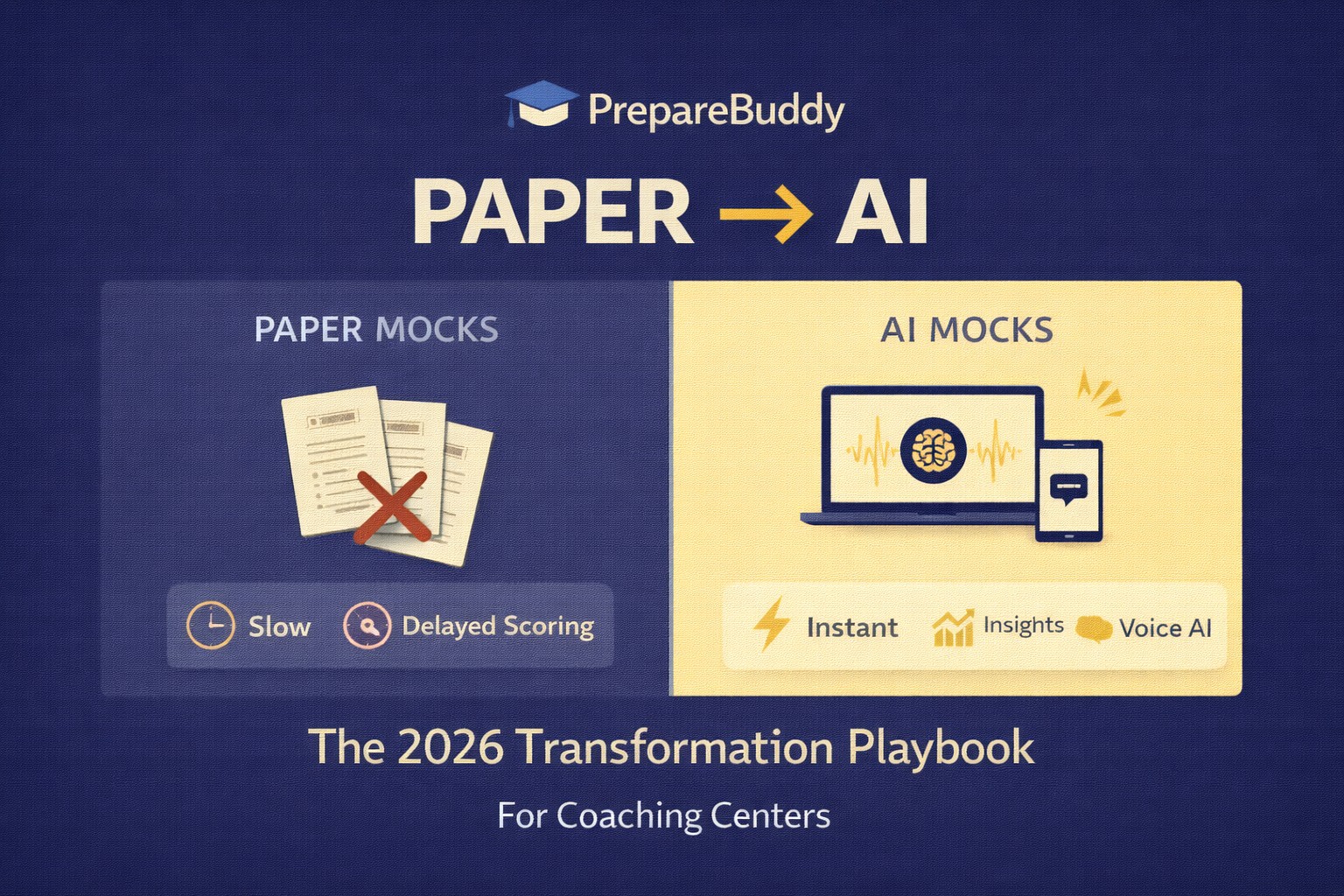 PrepareBuddy

PAPER → AI

PAPER MOCKS

Slow Delayed Scoring

AI MOCKS

Instant Insights Voice AI

The 2026 Transformation Playbook

For Coaching Centers